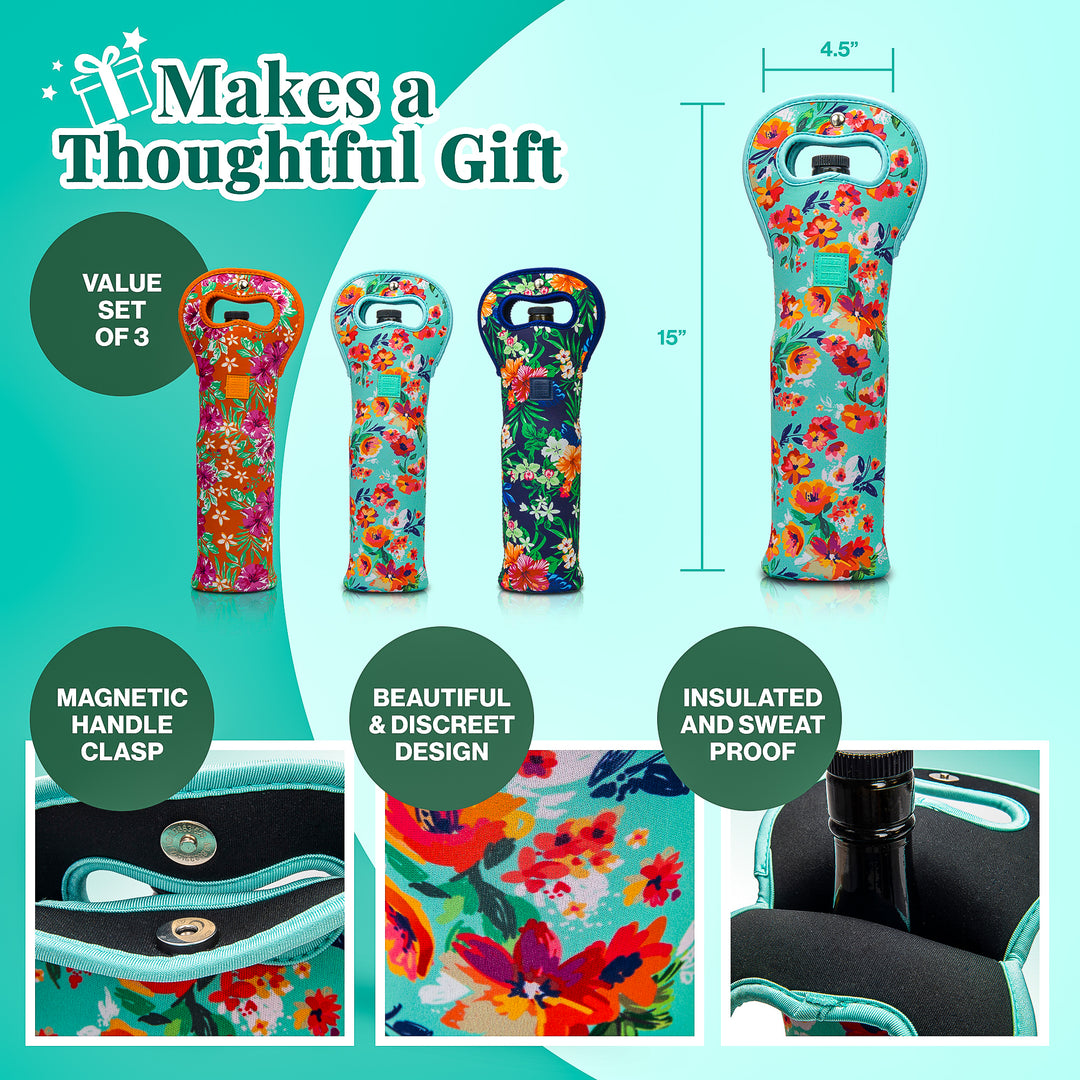 Makes a Thoughtful Gift

VALUE SET OF 3

4.5"

15"

MAGNETIC HANDLE CLASP

BEAUTIFUL & DISCREET DESIGN

INSULATED AND SWEAT PROOF