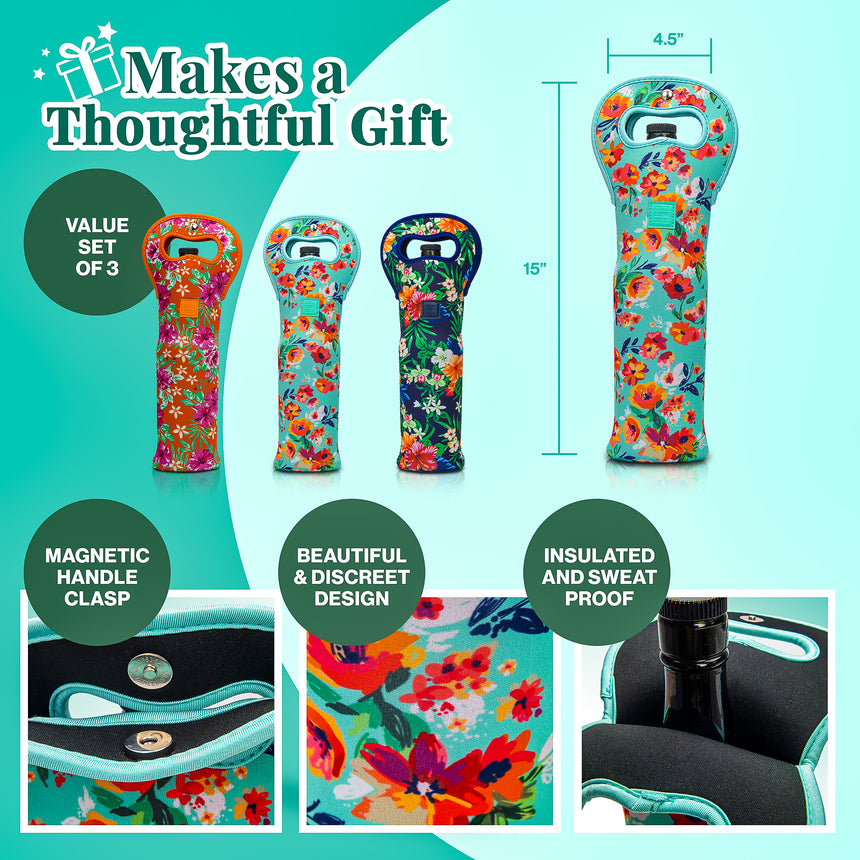 Makes a Thoughtful Gift

VALUE SET OF 3

4.5"

15"

MAGNETIC HANDLE CLASP

BEAUTIFUL & DISCREET DESIGN

INSULATED AND SWEAT PROOF