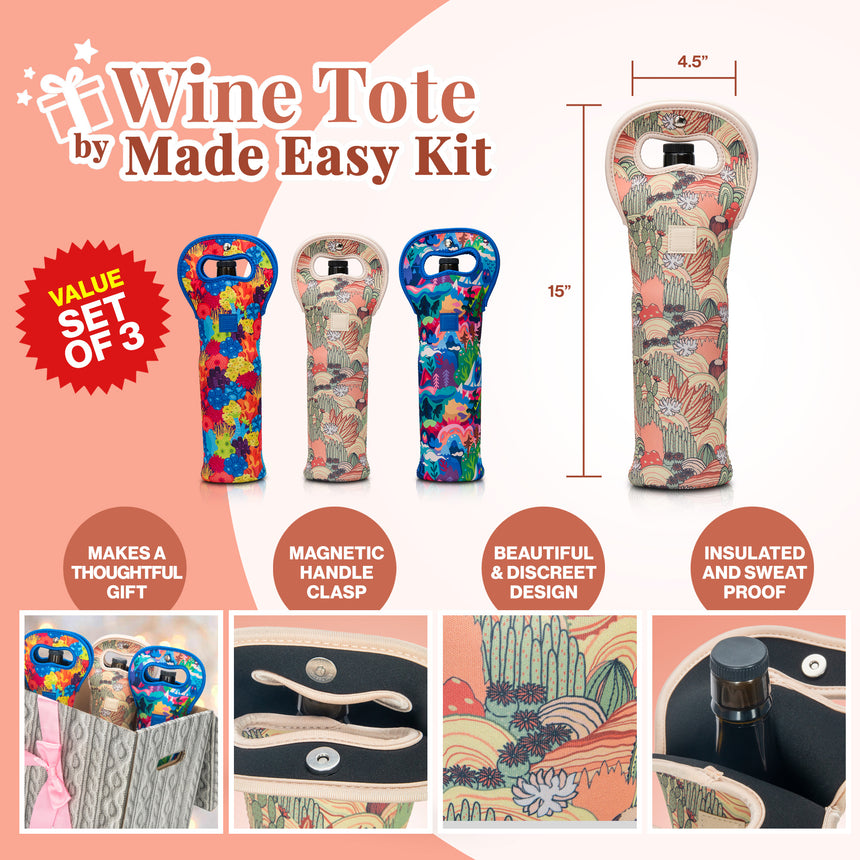 Wine Tote
by Made Easy Kit

VALUE SET OF 3

4.5"

15"

MAKES A THOUGHTFUL GIFT

MAGNETIC HANDLE CLASP

BEAUTIFUL & DISCREET DESIGN

INSULATED AND SWEAT PROOF