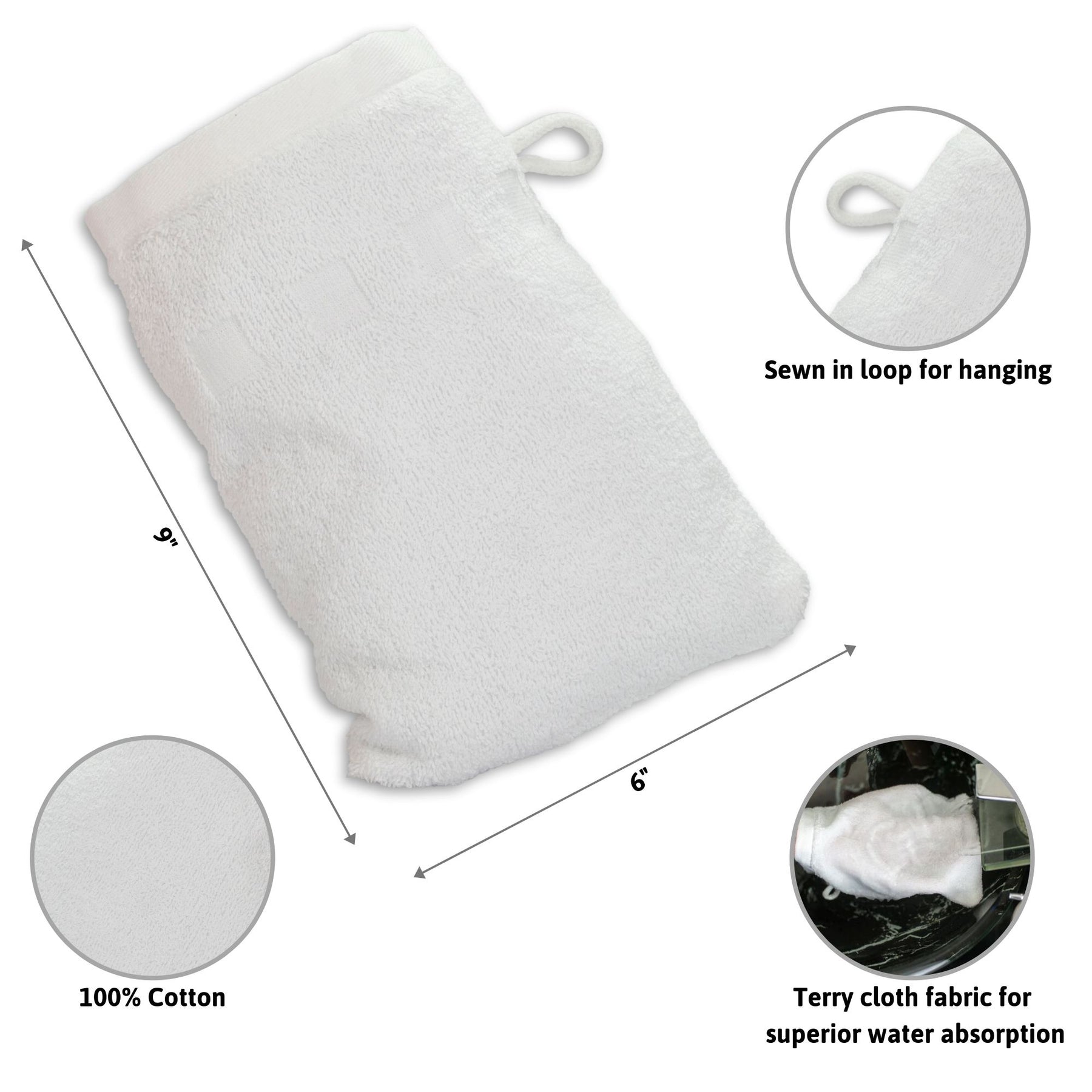 Sewn in loop for hanging

9"

6"

100% Cotton

Terry cloth fabric for superior water absorption